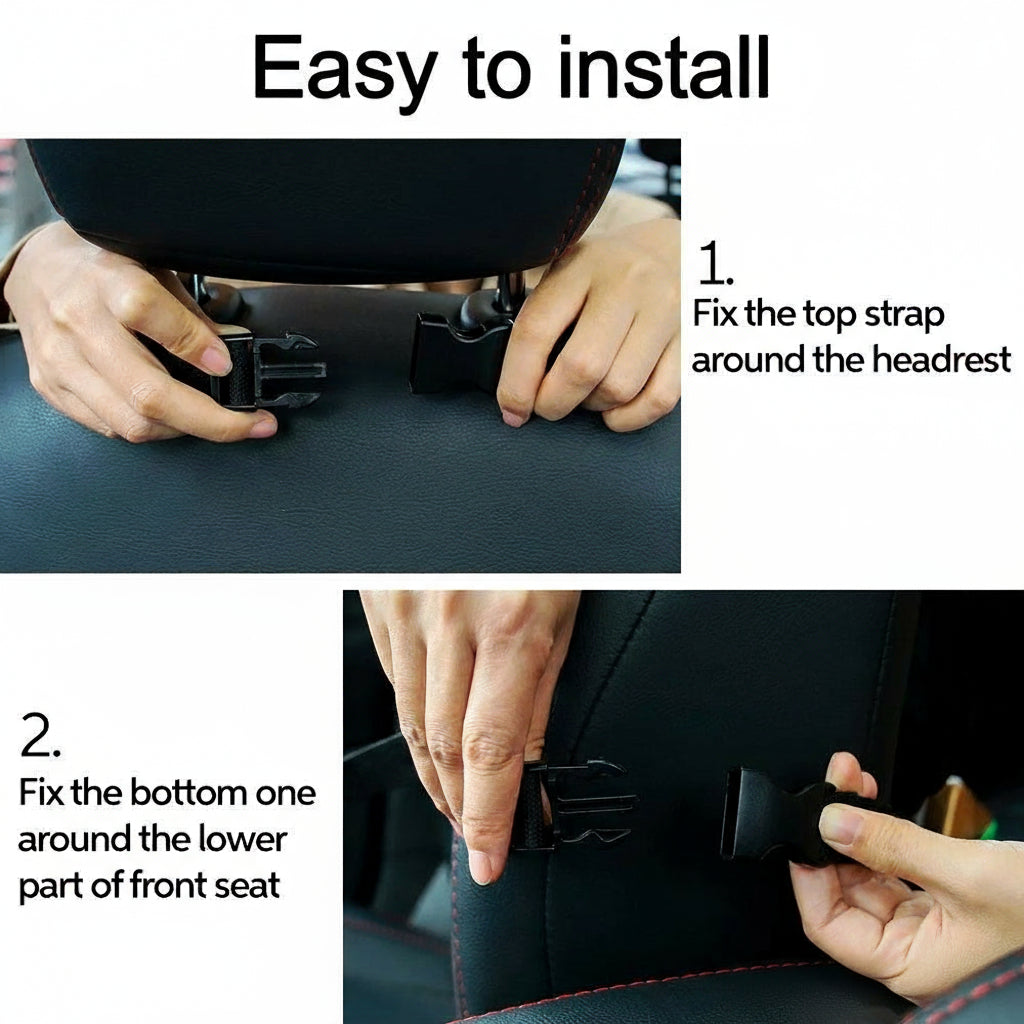 Easy to install

1.
Fix the top strap around the headrest

2.
Fix the bottom one around the lower part of front seat